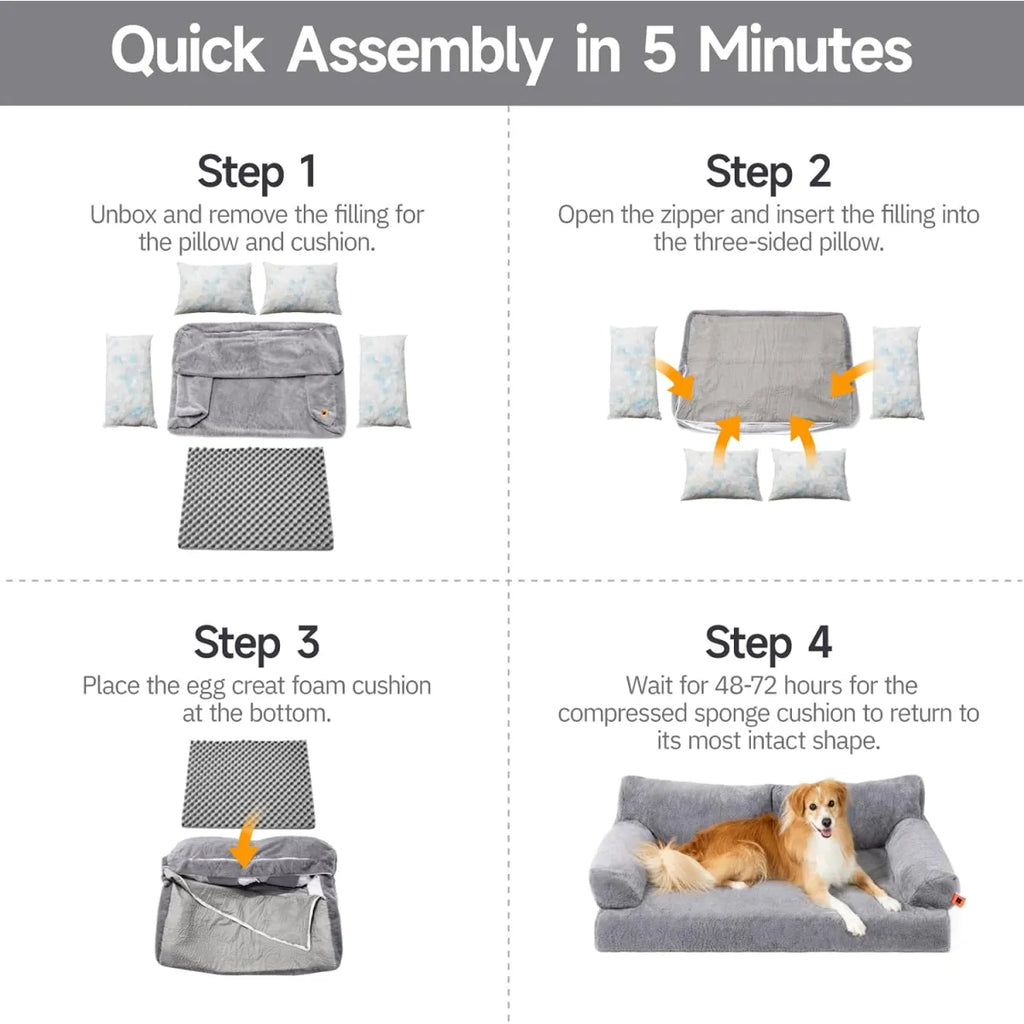 Quick Assembly in 5 Minutes

Step 1
Unbox and remove the filling for the pillow and cushion.

Step 2
Open the zipper and insert the filling into the three-sided pillow.

Step 3
Place the egg creat foam cushion at the bottom.

Step 4
Wait for 48-72 hours for the compressed sponge cushion to return to its most intact shape.